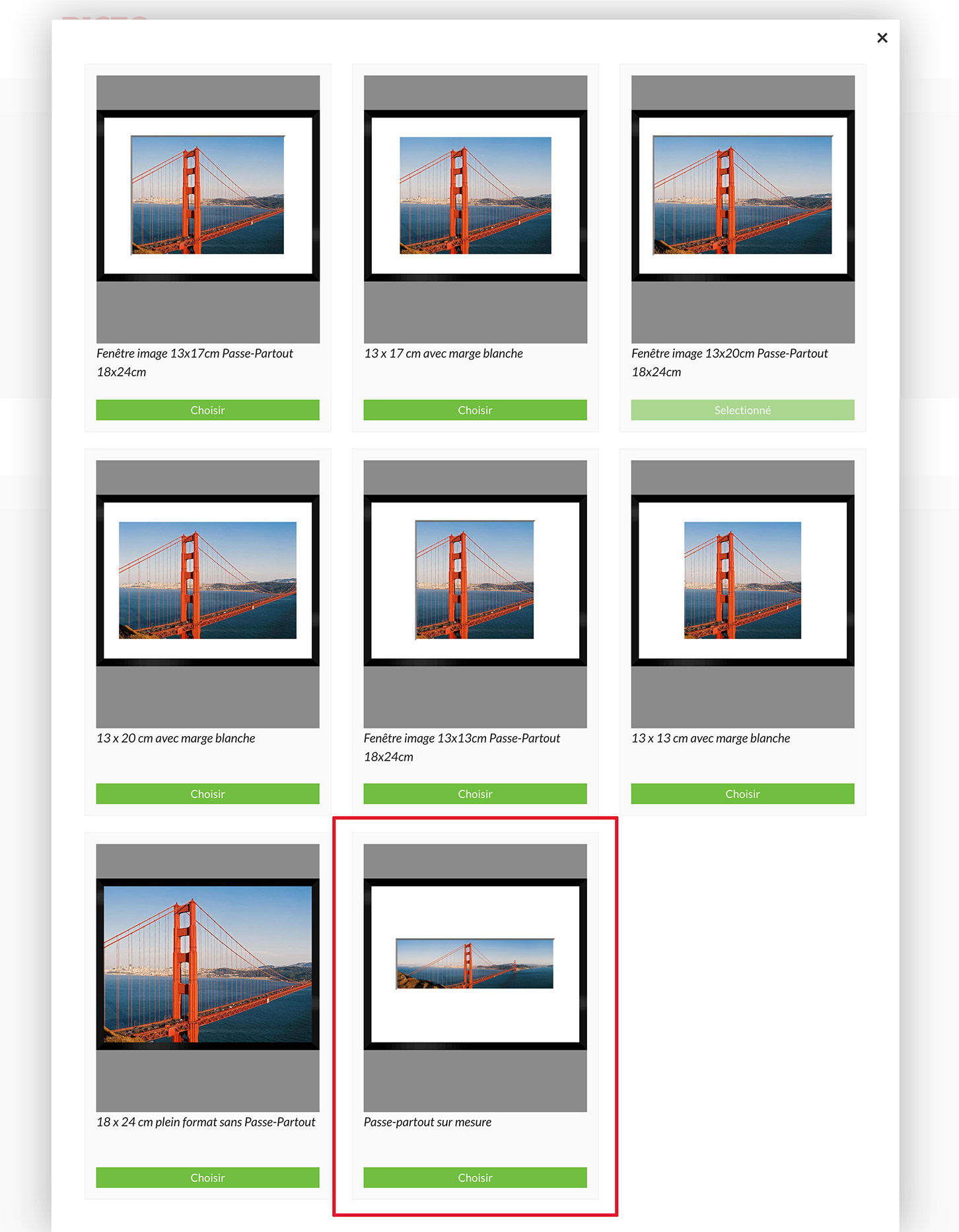 ×

Fenêtre image 13x17cm Passe-Partout 18x24cm

Choisir

13 x 17 cm avec marge blanche

Choisir

Fenêtre image 13x20cm Passe-Partout 18x24cm

Selectionné

13 x 20 cm avec marge blanche

Choisir

Fenêtre image 13x13cm Passe-Partout 18x24cm

Choisir

13 x 13 cm avec marge blanche

Choisir

18 x 24 cm plein format sans Passe-Partout

Choisir

Passe-partout sur mesure

Choisir